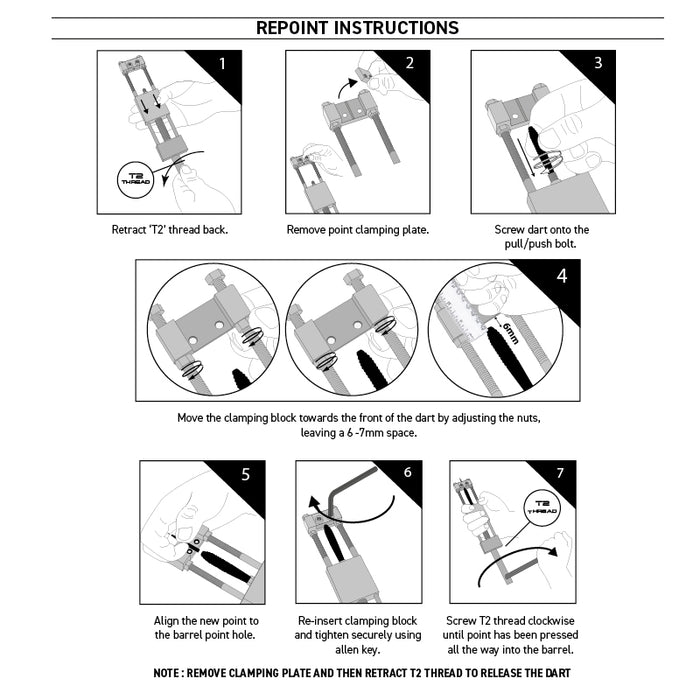 REPOINT INSTRUCTIONS

1

T2 THREAD

Retract 'T2' thread back.

2

Remove point clamping plate.

3

Screw dart onto the pull/push bolt.

4

6mm

Move the clamping block towards the front of the dart by adjusting the nuts, leaving a 6 -7mm space.

5

Align the new point to the barrel point hole.

6

Re-insert clamping block and tighten securely using allen key.

7

T2 THREAD

Screw T2 thread clockwise until point has been pressed all the way into the barrel.

NOTE : REMOVE CLAMPING PLATE AND THEN RETRACT T2 THREAD TO RELEASE THE DART