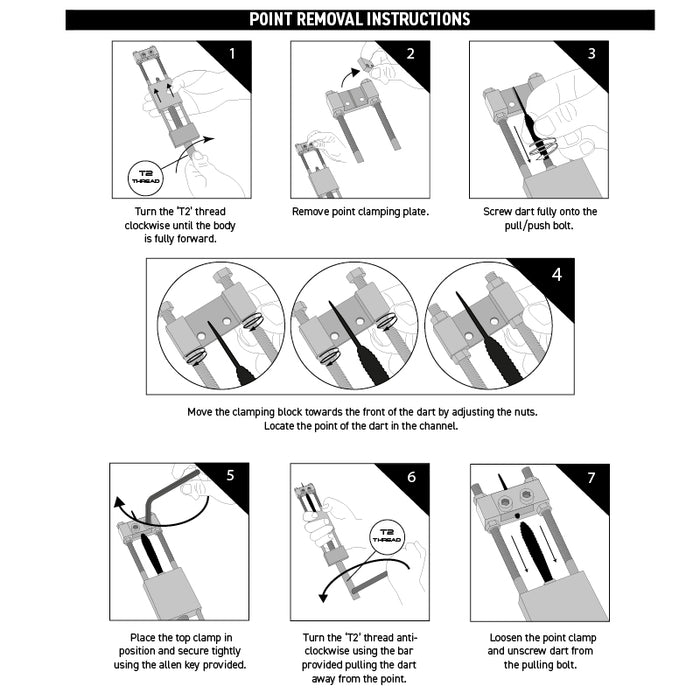 POINT REMOVAL INSTRUCTIONS

1

T2 THREAD

Turn the 'T2' thread clockwise until the body is fully forward.

2

Remove point clamping plate.

3

Screw dart fully onto the pull/push bolt.

4

Move the clamping block towards the front of the dart by adjusting the nuts. Locate the point of the dart in the channel.

5

Place the top clamp in position and secure tightly using the allen key provided.

6

T2 THREAD

Turn the 'T2' thread anti-clockwise using the bar provided pulling the dart away from the point.

7

Loosen the point clamp and unscrew dart from the pulling bolt.