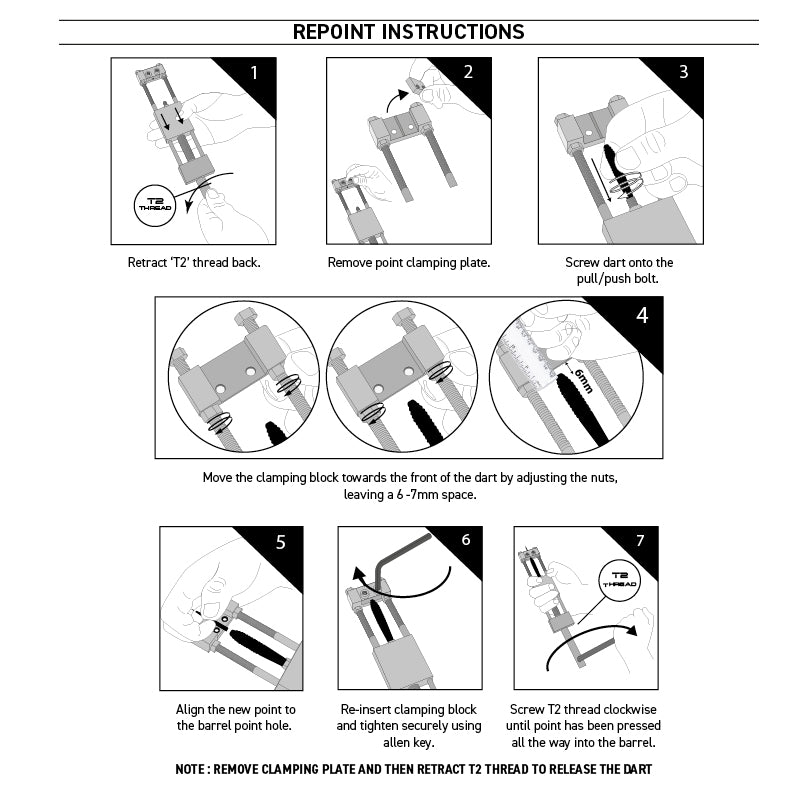 REPOINT INSTRUCTIONS

1

T2 THREAD

Retract 'T2' thread back.

2

Remove point clamping plate.

3

Screw dart onto the pull/push bolt.

4

6mm

Move the clamping block towards the front of the dart by adjusting the nuts, leaving a 6 -7mm space.

5

Align the new point to the barrel point hole.

6

Re-insert clamping block and tighten securely using allen key.

7

T2 THREAD

Screw T2 thread clockwise until point has been pressed all the way into the barrel.

NOTE : REMOVE CLAMPING PLATE AND THEN RETRACT T2 THREAD TO RELEASE THE DART